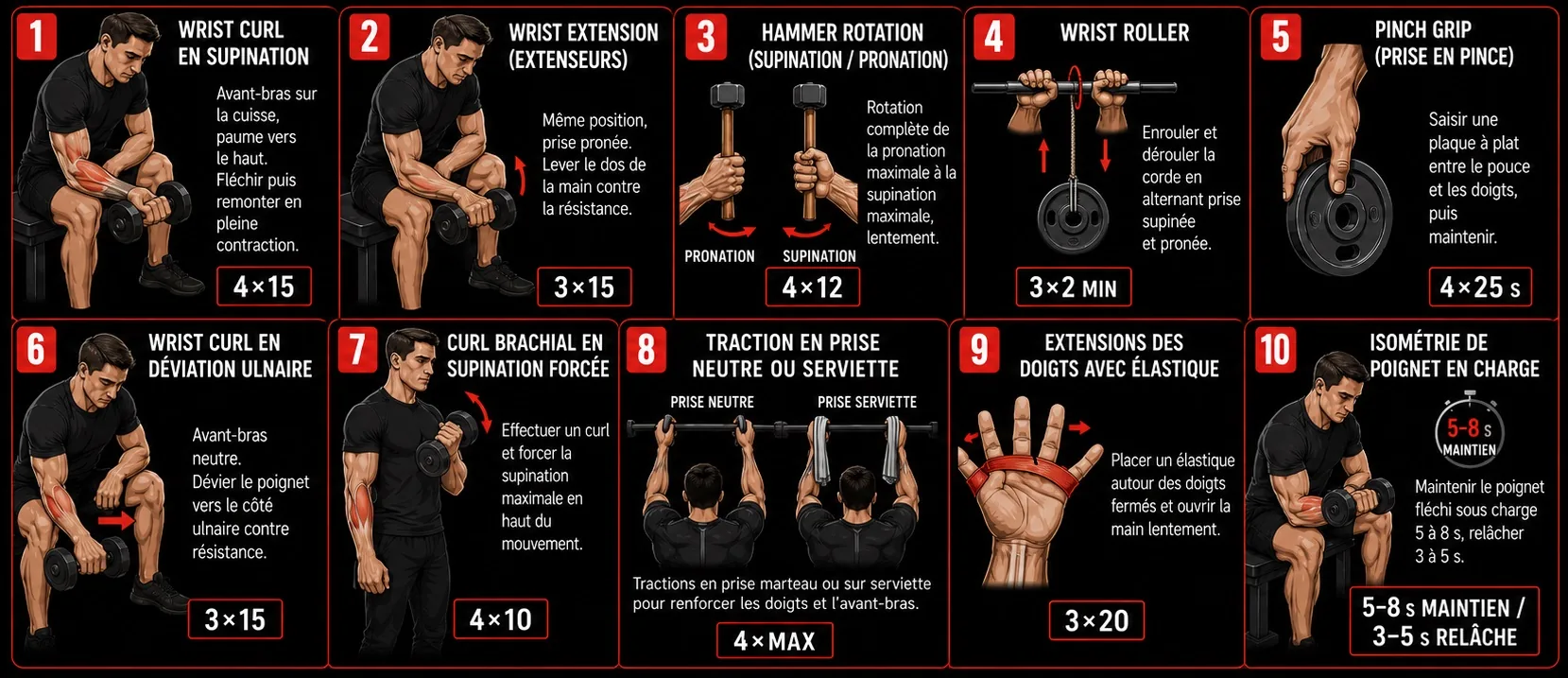 1
WRIST CURL EN SUPINATION

Avant-bras sur la cuisse, paume vers le haut. Fléchir puis remonter en pleine contraction.

4×15

2
WRIST EXTENSION (EXTENSEURS)

Même position, prise pronée. Lever le dos de la main contre la résistance.

3×15

3
HAMMER ROTATION (SUPINATION / PRONATION)

PRONATION
SUPINATION

Rotation complète de la pronation maximale à la supination maximale, lentement.

4×12

4
WRIST ROLLER

Enrouler et dérouler la corde en alternant prise supinée et pronée.

3×2 MIN

5
PINCH GRIP (PRISE EN PINCE)

Saisir une plaque à plat entre le pouce et les doigts, puis maintenir.

4×25 s

6
WRIST CURL EN DÉVIATION ULNAIRE

Avant-bras neutre. Dévier le poignet vers le côté ulnaire contre résistance.

3×15

7
CURL BRACHIAL EN SUPINATION FORCÉE

Effectuer un curl et forcer la supination maximale en haut du mouvement.

4×10

8
TRACTION EN PRISE NEUTRE OU SERVIETTE

PRISE NEUTRE
PRISE SERVIETTE

Tractions en prise marteau ou sur serviette pour renforcer les doigts et l'avant-bras.

4×MAX

9
EXTENSIONS DES DOIGTS AVEC ÉLASTIQUE

Placer un élastique autour des doigts fermés et ouvrir la main lentement.

3×20

10
ISOMÉTRIE DE POIGNET EN CHARGE

5-8 s
MAINTIEN

Maintenir le poignet fléchi sous charge 5 à 8 s, relâcher 3 à 5 s.

5-8 s MAINTIEN / 3-5 s RELÂCHE